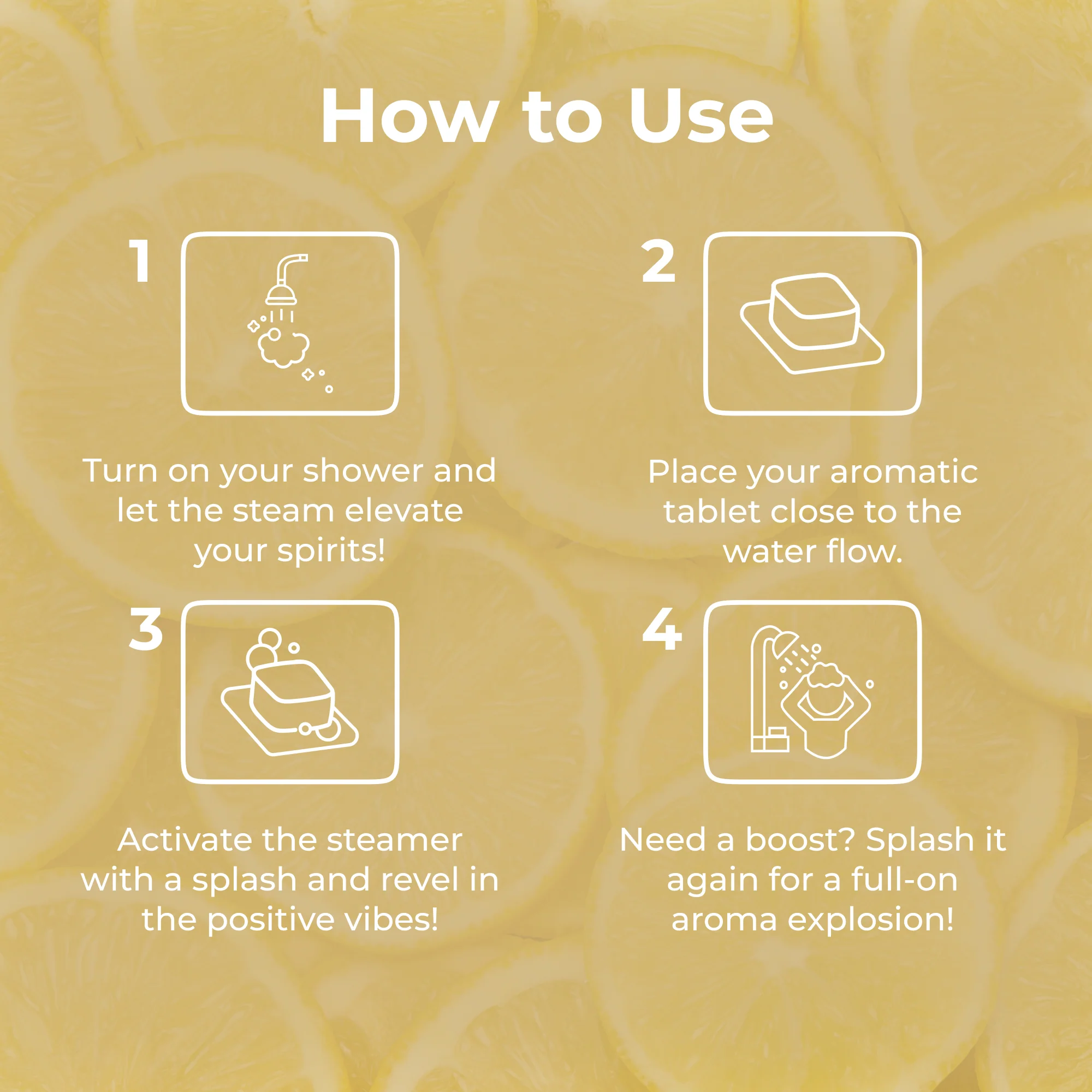 How to Use

1

Turn on your shower and let the steam elevate your spirits!

2

Place your aromatic tablet close to the water flow.

3

Activate the steamer with a splash and revel in the positive vibes!

4

Need a boost? Splash it again for a full-on aroma explosion!