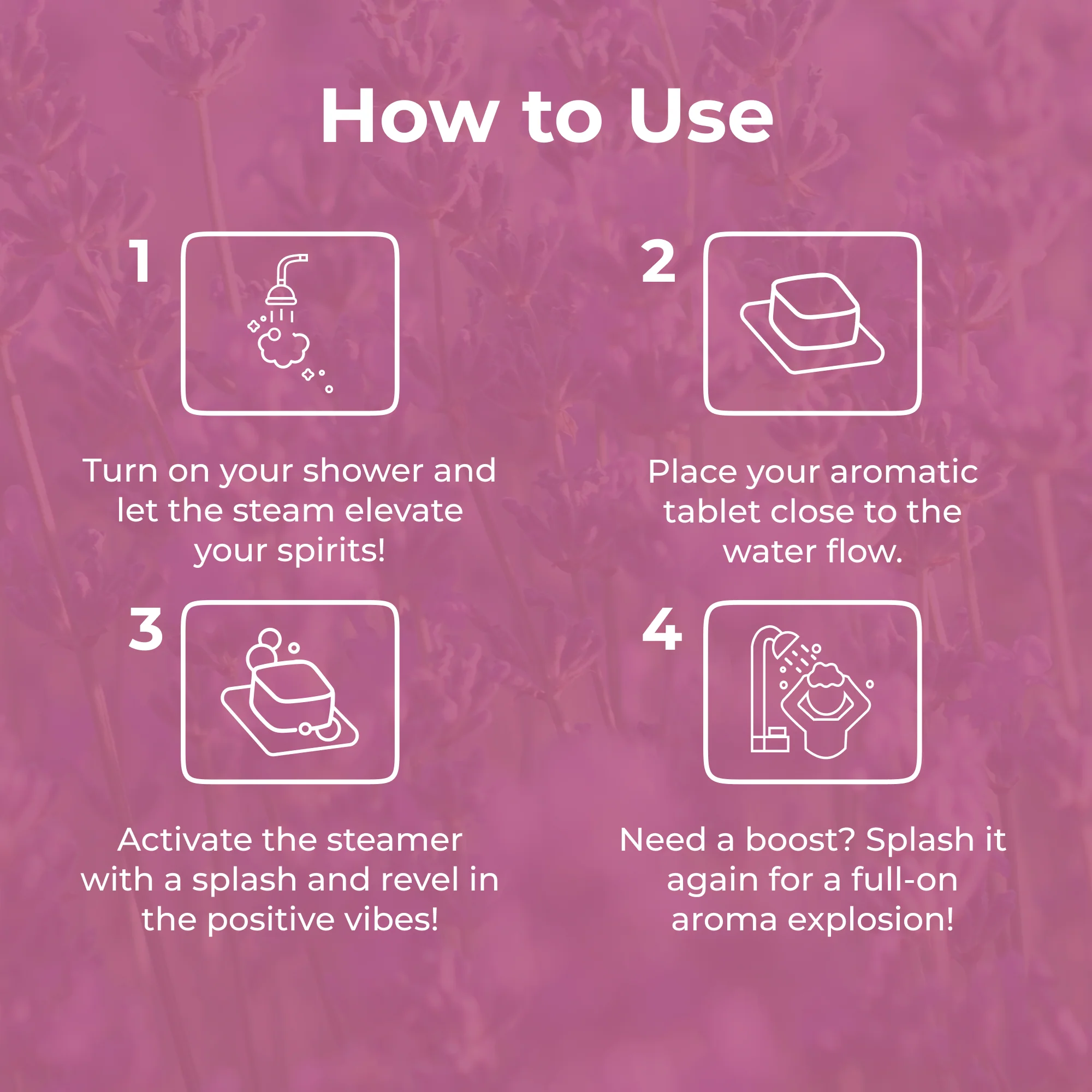 How to Use

1

Turn on your shower and let the steam elevate your spirits!

2

Place your aromatic tablet close to the water flow.

3

Activate the steamer with a splash and revel in the positive vibes!

4

Need a boost? Splash it again for a full-on aroma explosion!